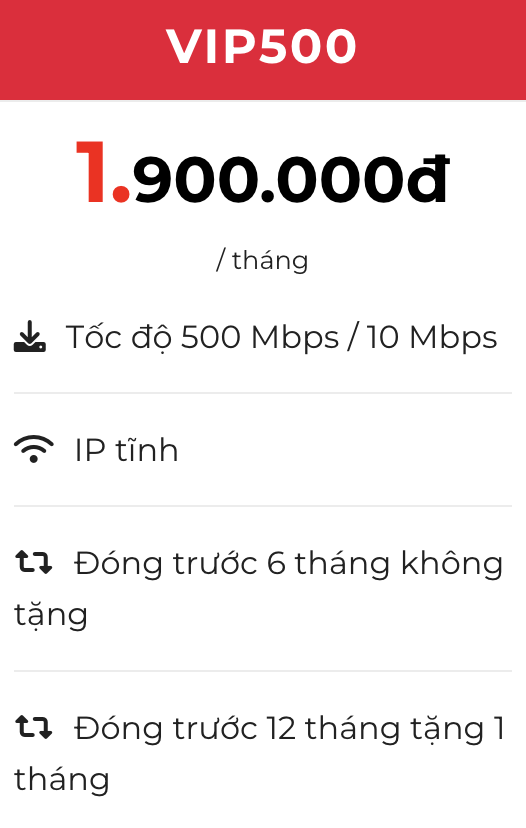 VIP500

1.900.000đ

/ tháng

Tốc độ 500 Mbps / 10 Mbps

IP tĩnh

Đóng trước 6 tháng không tặng

Đóng trước 12 tháng tặng 1 tháng